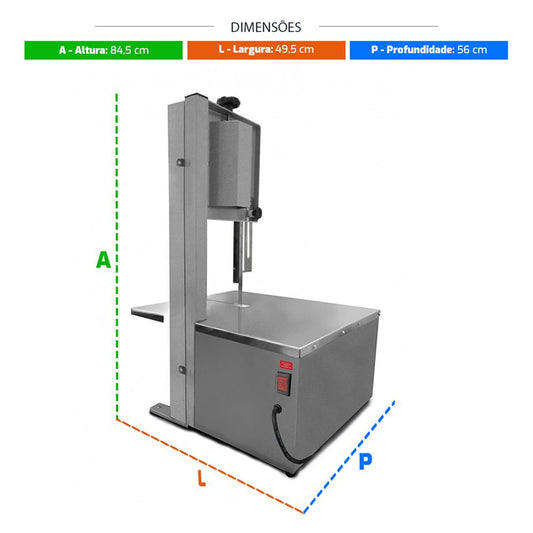 DIMENSÕES

A - Altura: 84,5 cm

L - Largura: 49,5 cm

P - Profundidade: 56 cm

A

L

P