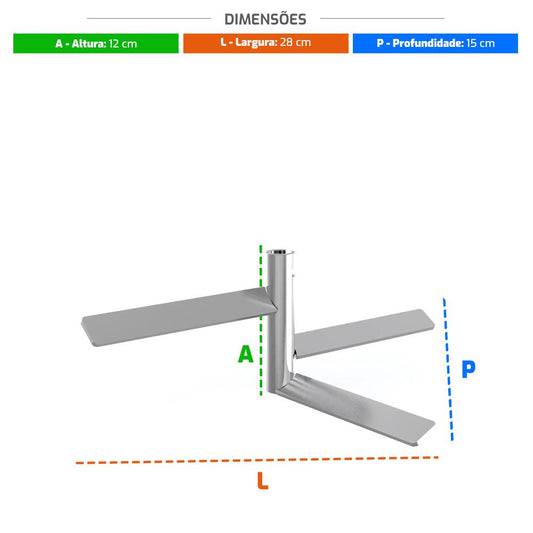 DIMENSÕES

A - Altura: 12 cm

L - Largura: 28 cm

P - Profundidade: 15 cm

A

P

L