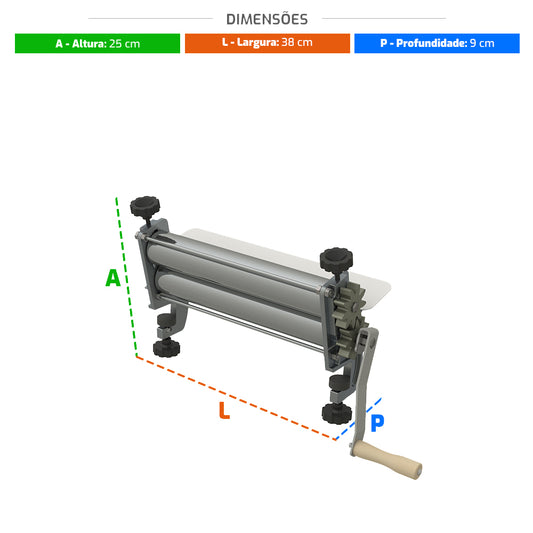 DIMENSÕES

A - Altura: 25 cm

L - Largura: 38 cm

P - Profundidade: 9 cm

A

L

P