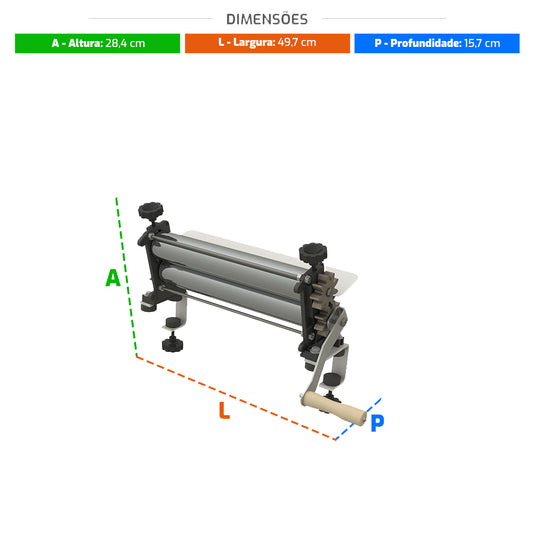 DIMENSÕES

A - Altura: 28,4 cm

L - Largura: 49,7 cm

P - Profundidade: 15,7 cm

A

L

P