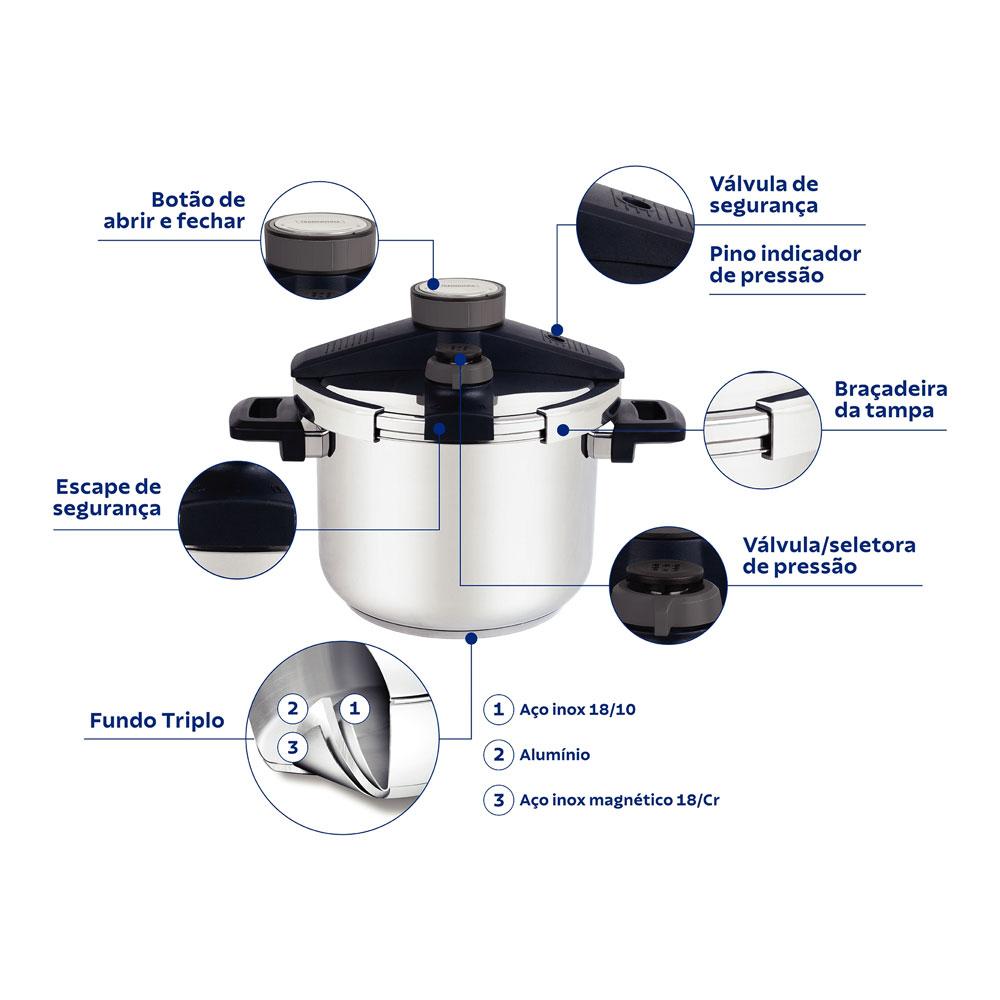 Botão de abrir e fechar

Válvula de segurança

Pino indicador de pressão

Braçadeira da tampa

Escape de segurança

Válvula/seletora de pressão

Fundo Triplo

2 1 3

1 Aço inox 18/10

2 Alumínio

3 Aço inox magnético 18/Cr