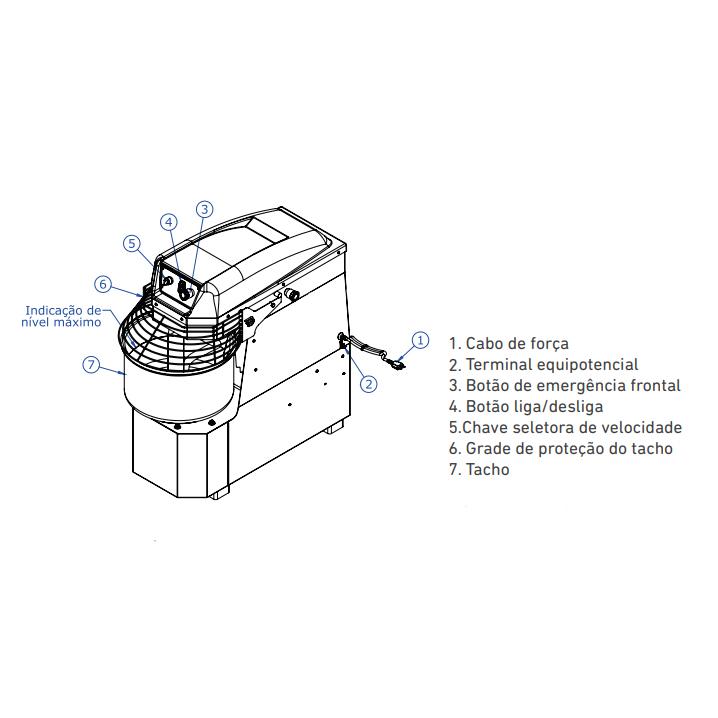 4
3
5
6
Indicação de nível máximo
7
1
2

1. Cabo de força
2. Terminal equipotencial
3. Botão de emergência frontal
4. Botão liga/desliga
5.Chave seletora de velocidade
6. Grade de proteção do tacho
7. Tacho