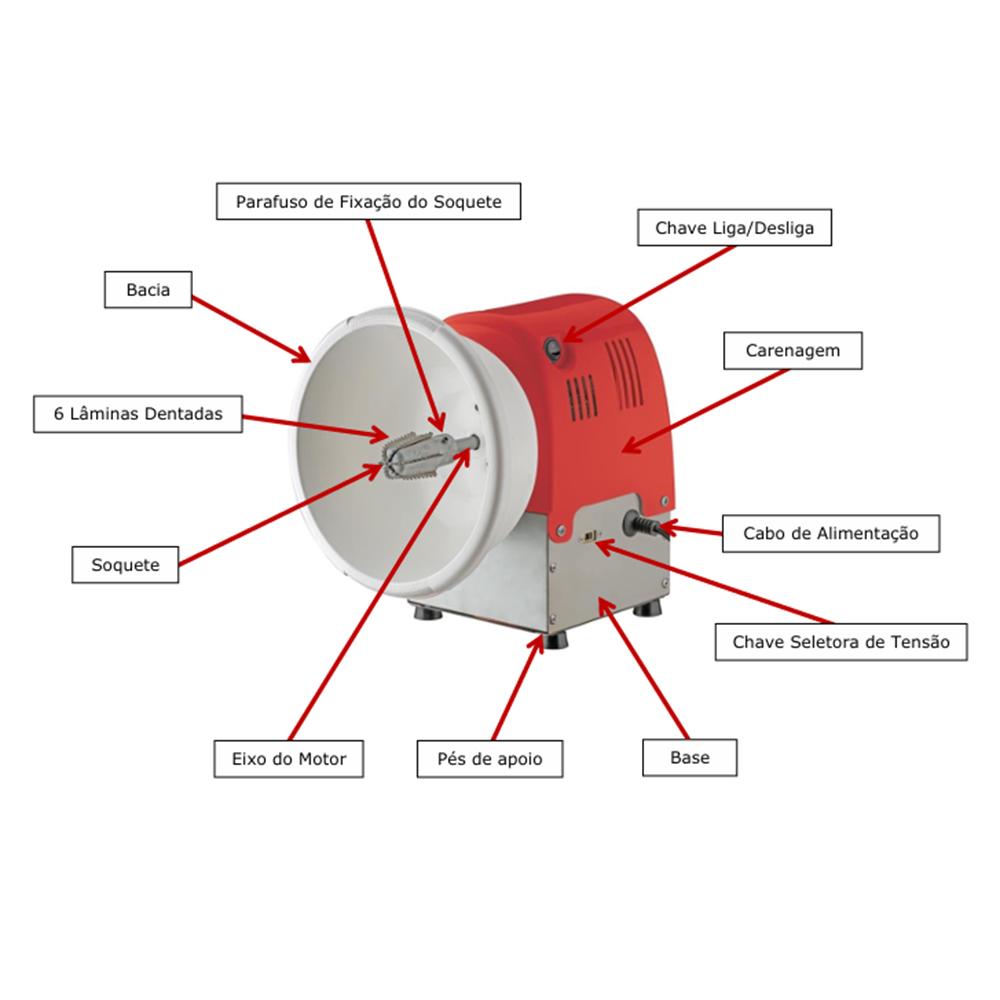 Parafuso de Fixação do Soquete

Chave Liga/Desliga

Bacia

Carenagem

6 Lâminas Dentadas

Cabo de Alimentação

Soquete

Chave Seletora de Tensão

Eixo do Motor

Pés de apoio

Base