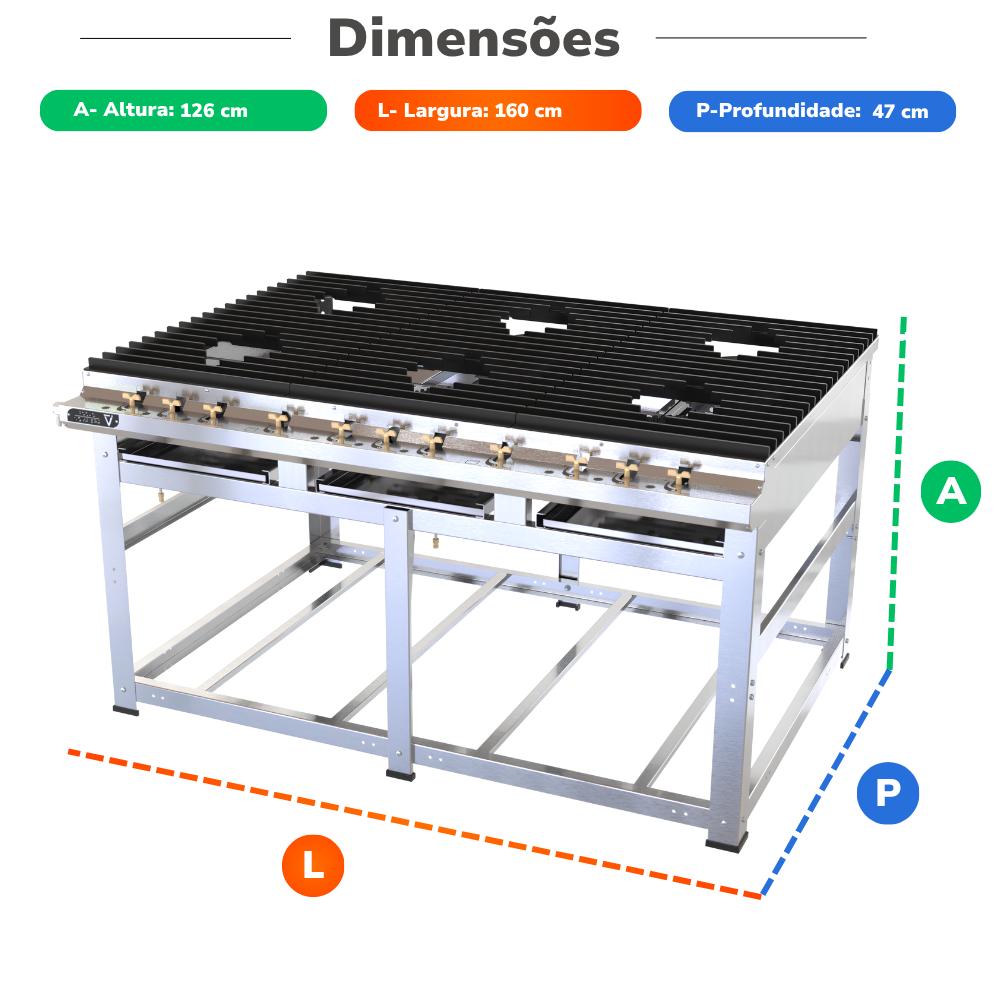 Dimensões

A- Altura: 126 cm

L- Largura: 160 cm

P-Profundidade: 47 cm

A

P

L