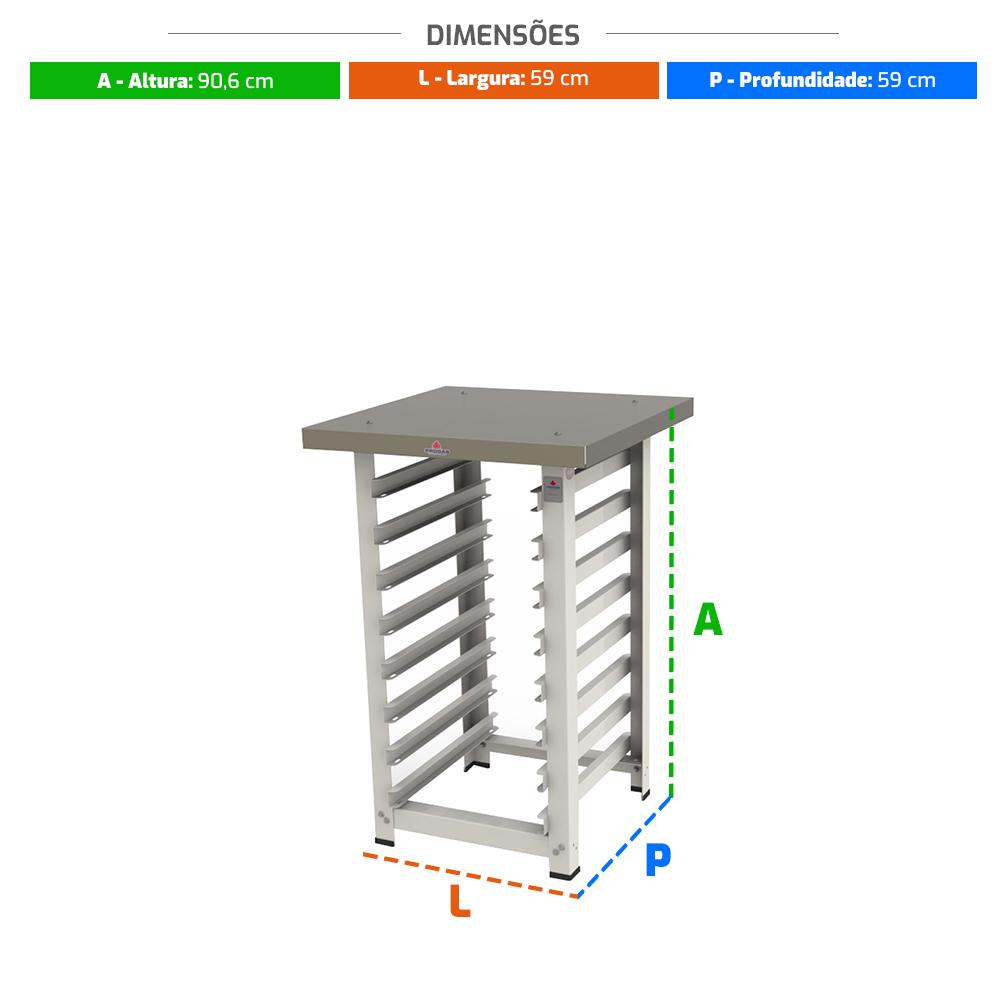 DIMENSÕES

A - Altura: 90,6 cm

L - Largura: 59 cm

P - Profundidade: 59 cm

A

P

L