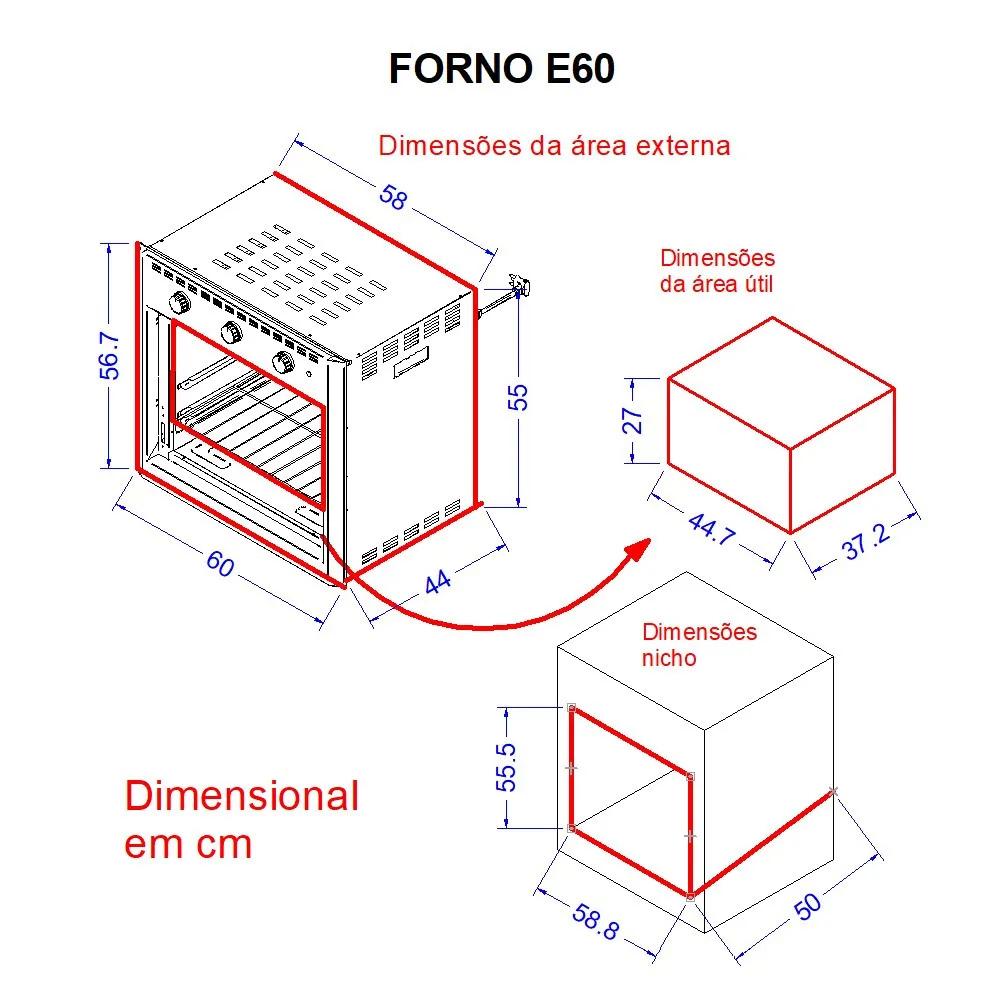 FORNO E60

Dimensões da área externa

58

56.7

55

60

44

Dimensões da área útil

27

44.7

37.2

Dimensões nicho

55.5

58.8

50

Dimensional em cm